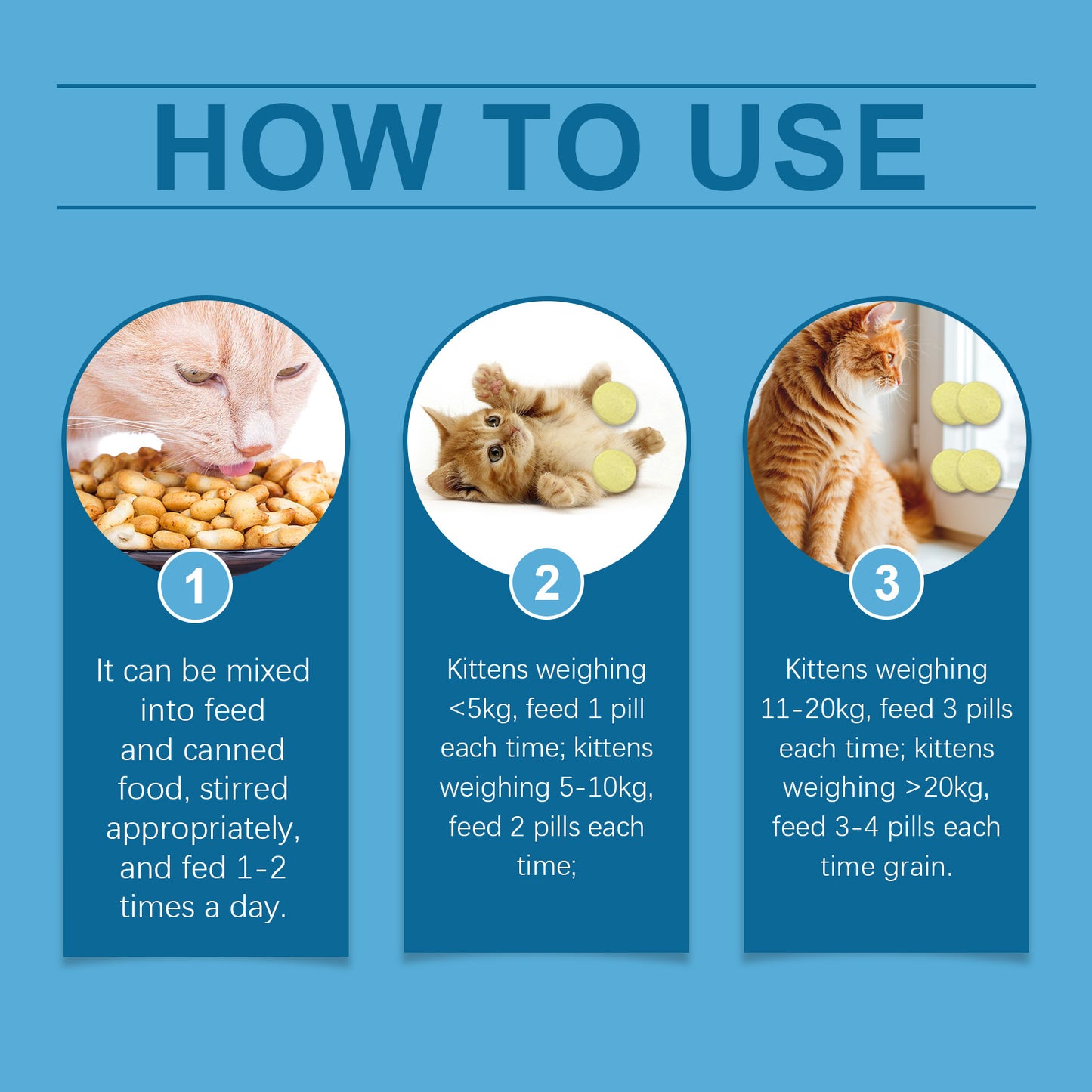 HOW TO USE

1

It can be mixed into feed and canned food, stirred appropriately, and fed 1-2 times a day.

2

Kittens weighing <5kg, feed 1 pill each time; kittens weighing 5-10kg, feed 2 pills each time;

3

Kittens weighing 11-20kg, feed 3 pills each time; kittens weighing >20kg, feed 3-4 pills each time grain.